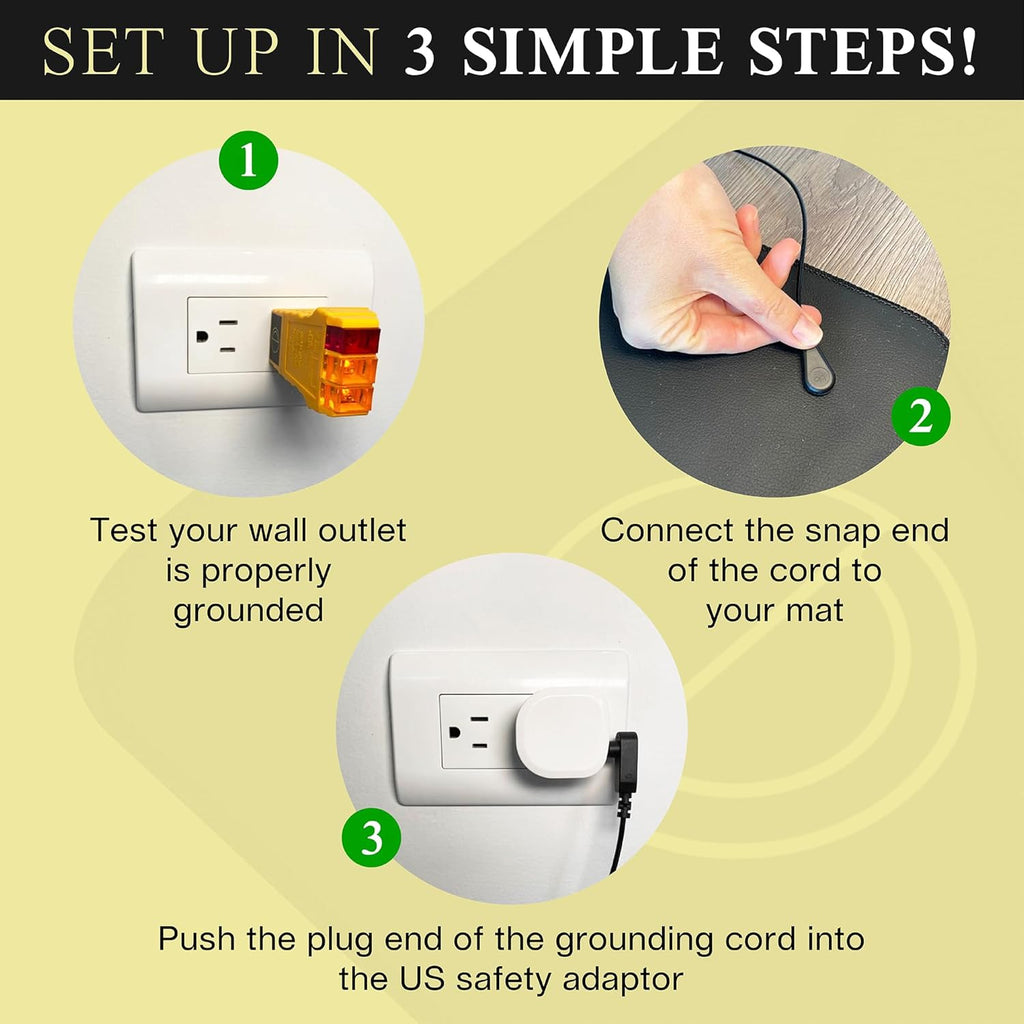 SET UP IN 3 SIMPLE STEPS!

1

Test your wall outlet is properly grounded

2

Connect the snap end of the cord to your mat

3

Push the plug end of the grounding cord into the US safety adaptor